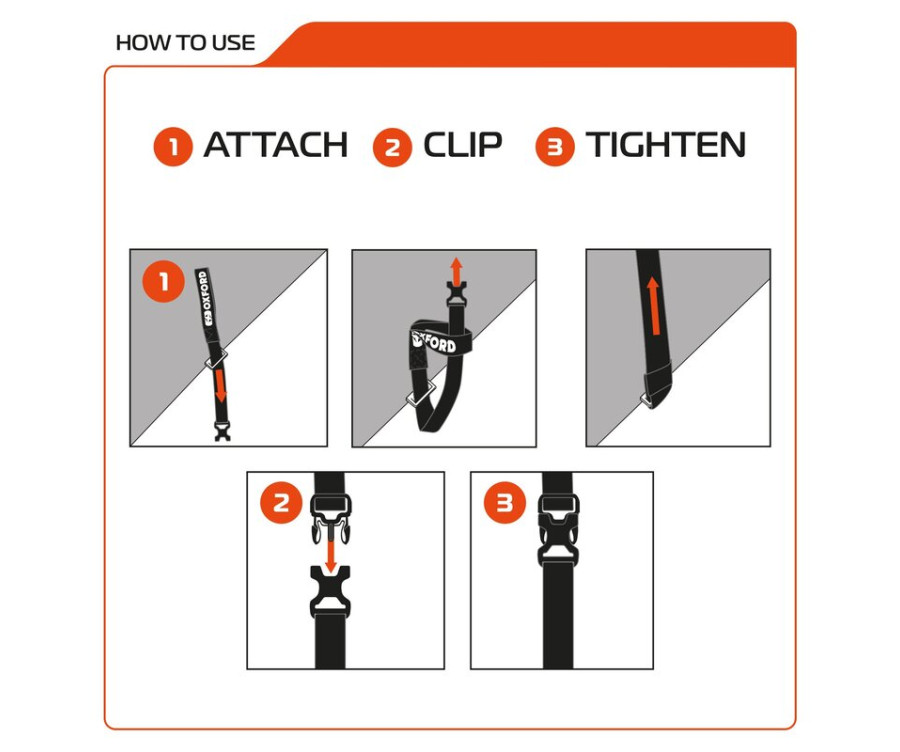 HOW TO USE

1 ATTACH 2 CLIP 3 TIGHTEN

1

OXFORD

OXFORD

2

3