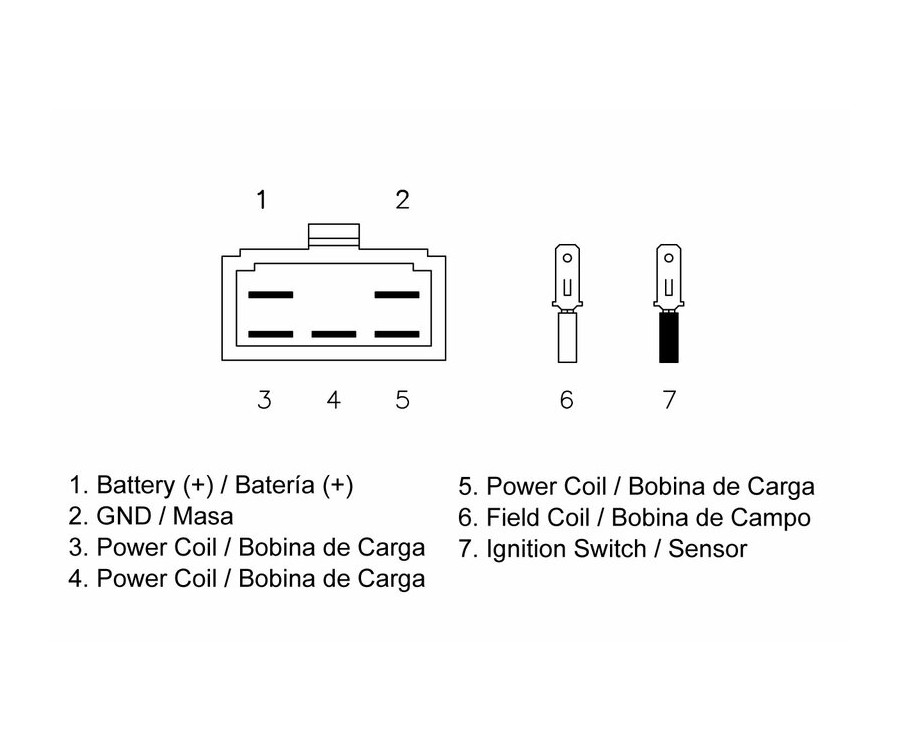 1 2

3 4 5 6 7

1. Battery (+) / Batería (+)
2. GND / Masa
3. Power Coil / Bobina de Carga
4. Power Coil / Bobina de Carga

5. Power Coil / Bobina de Carga
6. Field Coil / Bobina de Campo
7. Ignition Switch / Sensor