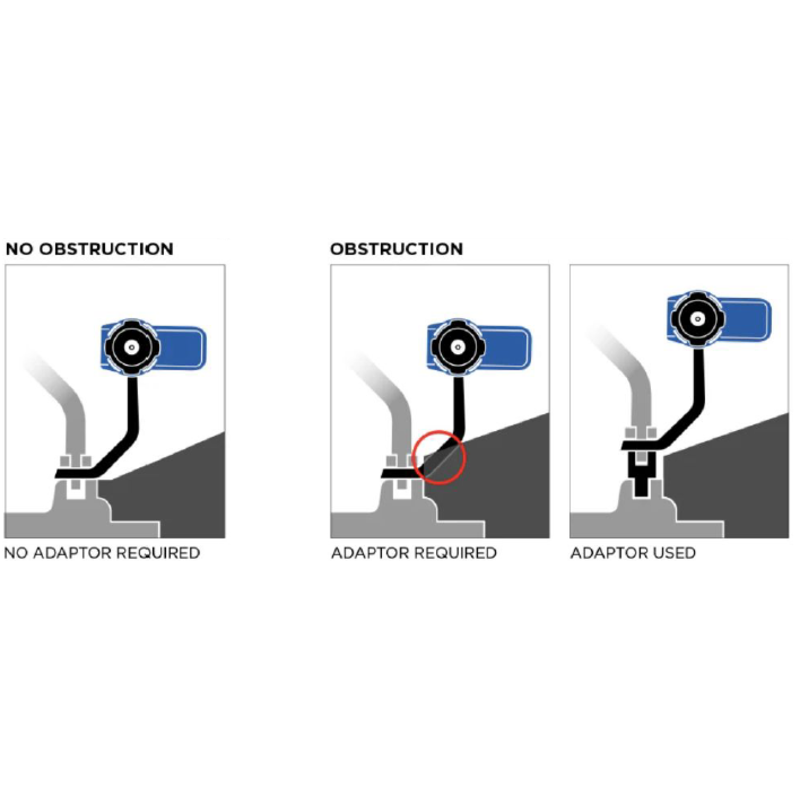 NO OBSTRUCTION

NO ADAPTOR REQUIRED

OBSTRUCTION

ADAPTOR REQUIRED

ADAPTOR USED