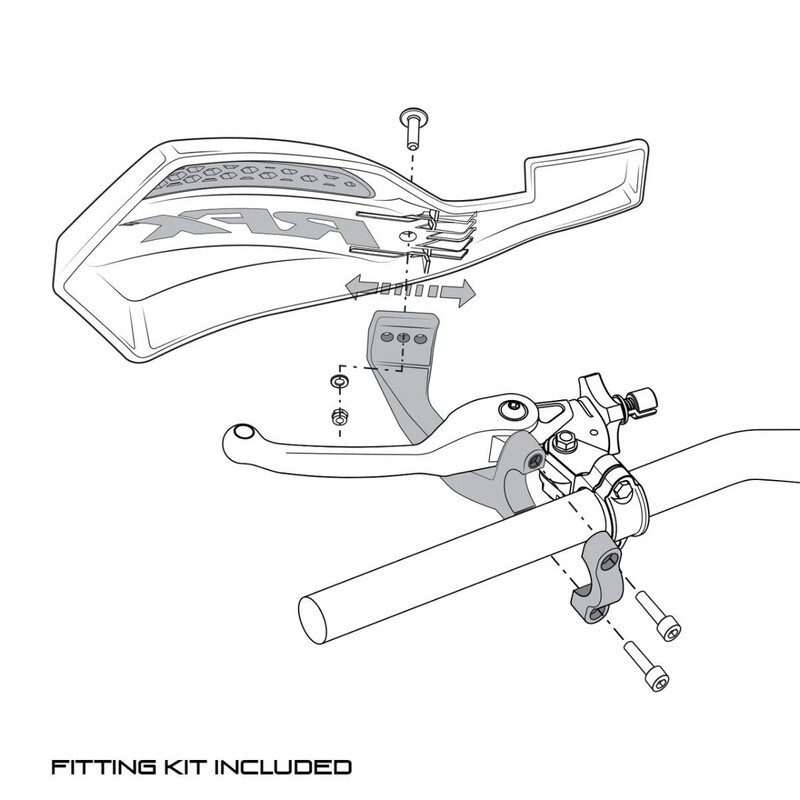 RFX

FITTING KIT INCLUDED