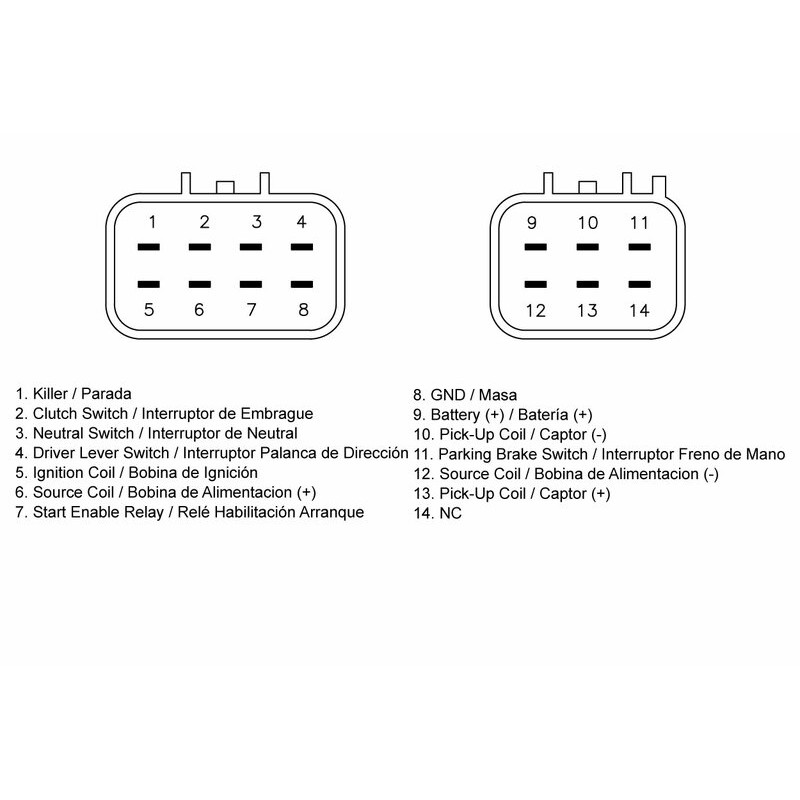 1 2 3 4
5 6 7 8

9 10 11
12 13 14

1. Killer / Parada
2. Clutch Switch / Interruptor de Embrague
3. Neutral Switch / Interruptor de Neutral
4. Driver Lever Switch / Interruptor Palanca de Dirección
5. Ignition Coil / Bobina de Ignición
6. Source Coil / Bobina de Alimentacion (+)
7. Start Enable Relay / Relé Habilitación Arranque

8. GND / Masa
9. Battery (+) / Batería (+)
10. Pick-Up Coil / Captor (-)
11. Parking Brake Switch / Interruptor Freno de Mano
12. Source Coil / Bobina de Alimentacion (-)
13. Pick-Up Coil / Captor (+)
14. NC