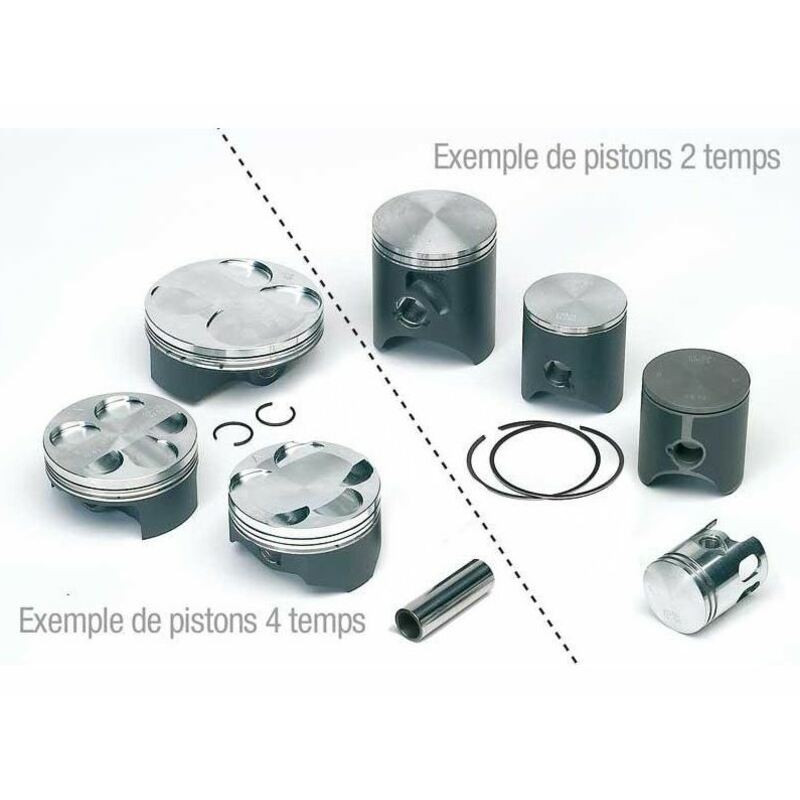 Exemple de pistons 2 temps

Exemple de pistons 4 temps