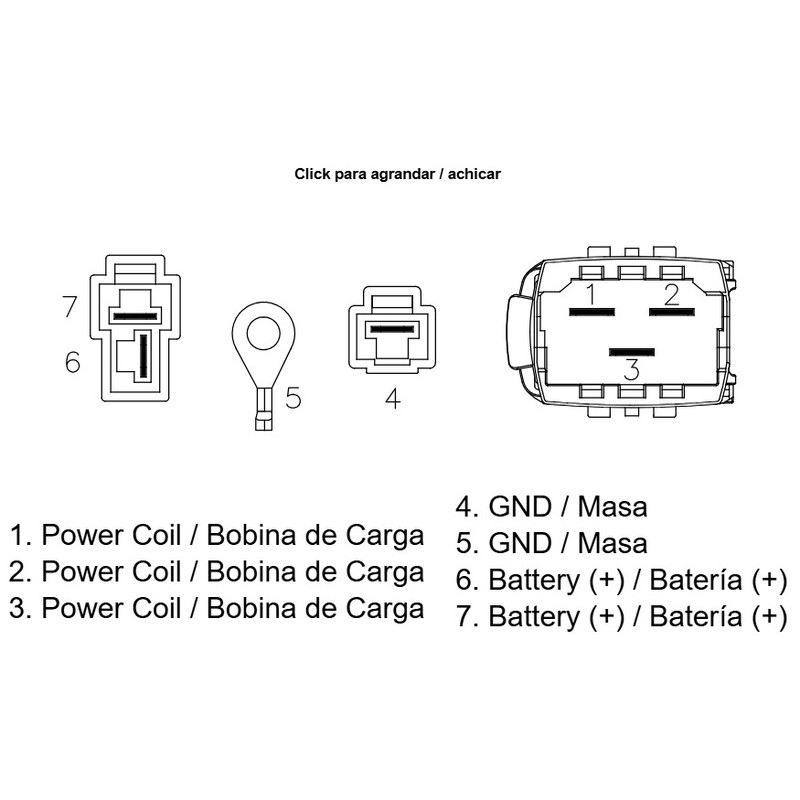 Click para agrandar / achicar

7

6

5

4

1 2

3

1. Power Coil / Bobina de Carga
2. Power Coil / Bobina de Carga
3. Power Coil / Bobina de Carga

4. GND / Masa
5. GND / Masa
6. Battery (+) / Batería (+)
7. Battery (+) / Batería (+)