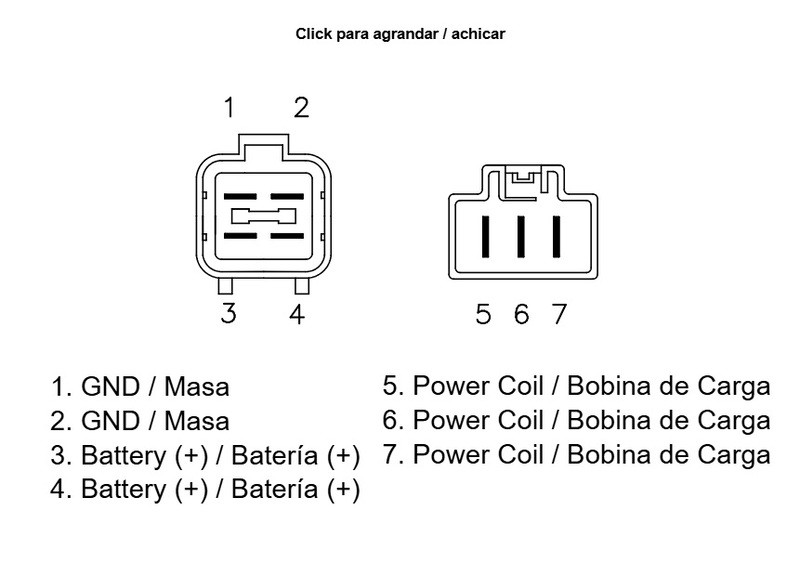 Click para agrandar / achicar

1 2

3 4

5 6 7

1. GND / Masa
2. GND / Masa
3. Battery (+) / Batería (+)
4. Battery (+) / Batería (+)

5. Power Coil / Bobina de Carga
6. Power Coil / Bobina de Carga
7. Power Coil / Bobina de Carga