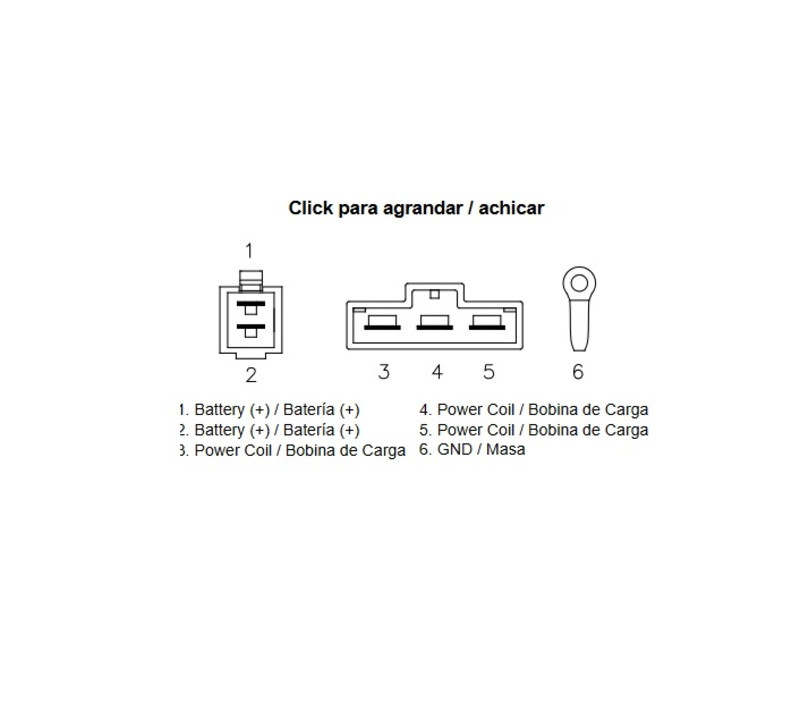 Click para agrandar / achicar

1

2

3 4 5

6

1. Battery (+) / Batería (+)
2. Battery (+) / Batería (+)
3. Power Coil / Bobina de Carga

4. Power Coil / Bobina de Carga
5. Power Coil / Bobina de Carga
6. GND / Masa