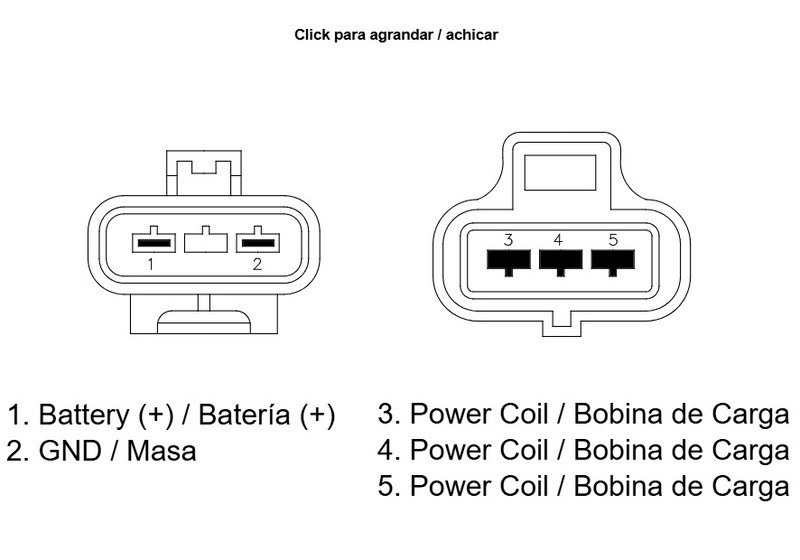 Click para agrandar / achicar

1

2

3 4 5

1. Battery (+) / Batería (+)
2. GND / Masa

3. Power Coil / Bobina de Carga
4. Power Coil / Bobina de Carga
5. Power Coil / Bobina de Carga